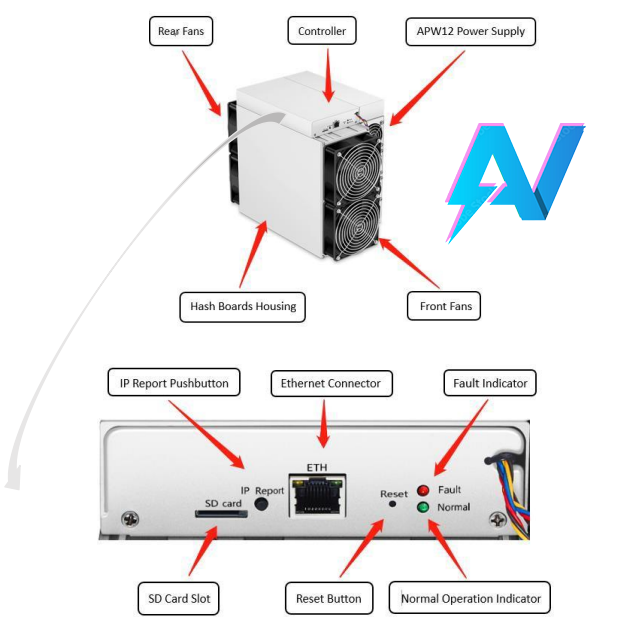 Rear Fans

Controller

APW12 Power Supply

Hash Boards Housing

Front Fans

IP Report Pushbutton

Ethernet Connector

Fault Indicator

ETH

IP Report

SD card

Reset

Fault

Normal

SD Card Slot

Reset Button

Normal Operation Indicator